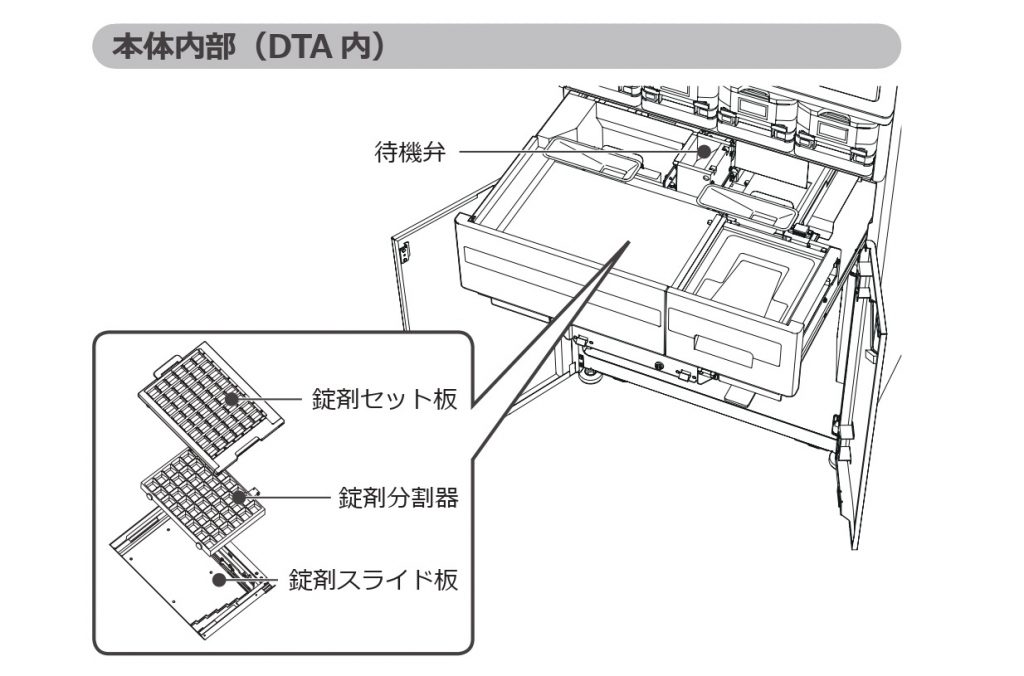 本体内部（DTA 内）

待機弁

錠剤セット板

錠剤分割器

錠剤スライド板